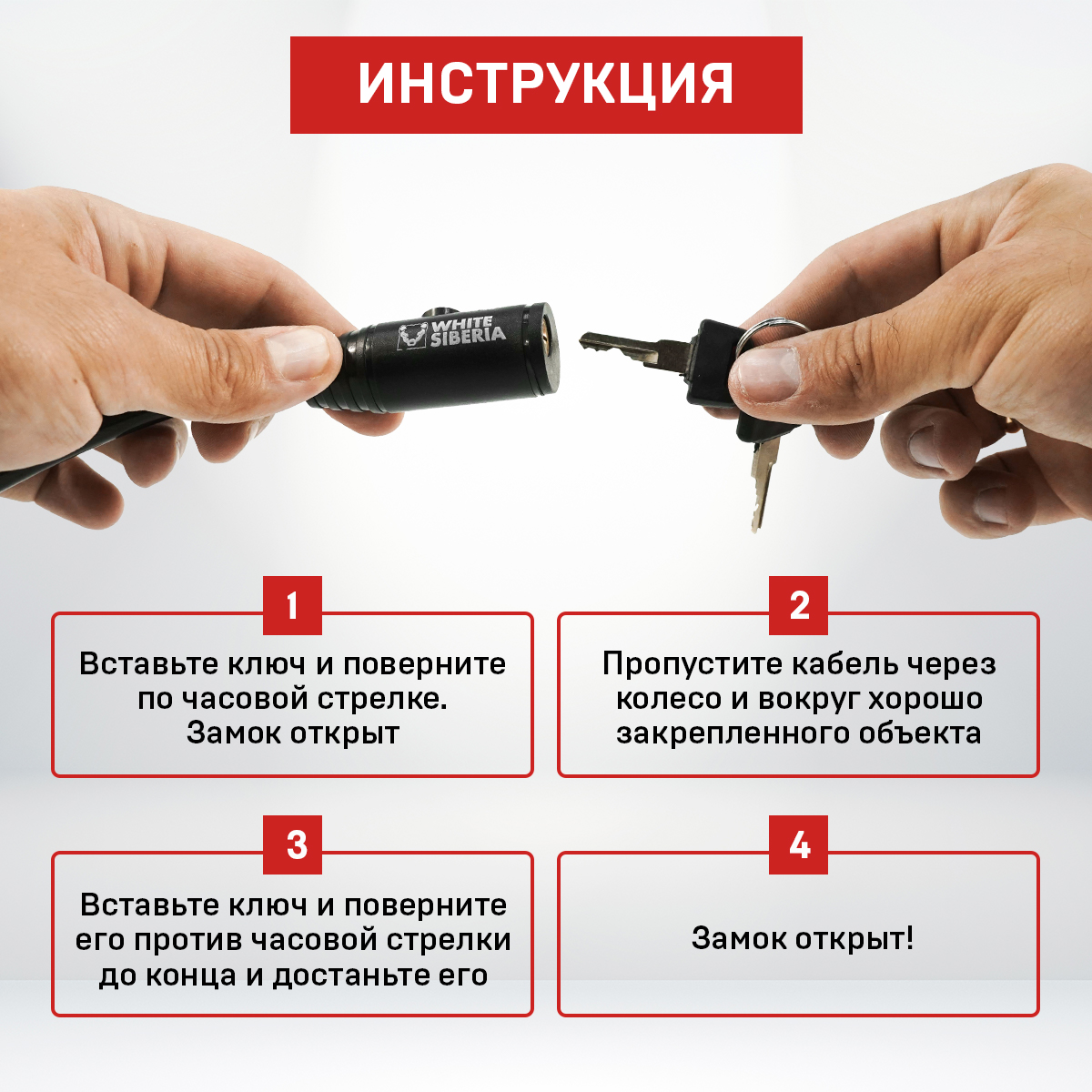 ИНСТРУКЦИЯ

WHITE SIBERIA

1

Вставьте ключ и поверните по часовой стрелке. Замок открыт

2

Пропустите кабель через колесо и вокруг хорошо закрепленного объекта

3

Вставьте ключ и поверните его против часовой стрелки до конца и достаньте его

4

Замок открыт!